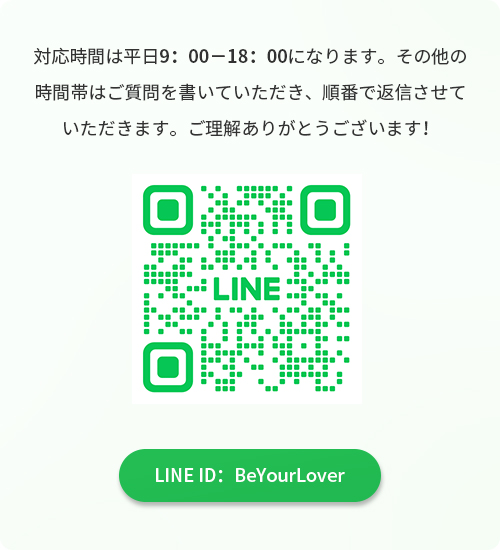 対応時間は平日9：00ー18：00になります。その他の時間帯はご質問を書いていただき、順番で返信させていただきます。ご理解ありがとうございます!

LINE

LINE ID：BeYourLover